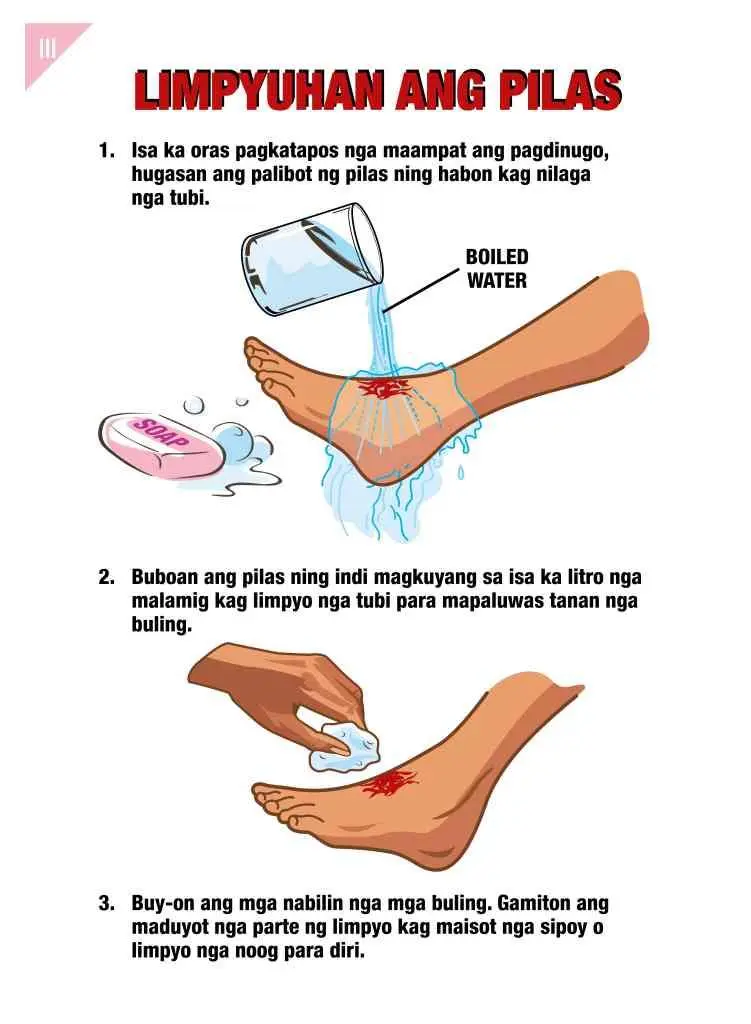 III

LIMPYUHAN ANG PILAS

1. Isa ka oras pagkatapos nga maampat ang pagdinugo, hugasan ang palibot ng pilas ning habon kag nilaga nga tubi.

BOILED WATER

SOAP

2. Buboan ang pilas ning indi magkuyang sa isa ka litro nga malamig kag limpyo nga tubi para mapaluwas tanan nga buling.

3. Buy-on ang mga nabilin nga mga buling. Gamiton ang maduyot nga parte ng limpyo kag maisot nga sipoy o limpyo nga noog para diri.