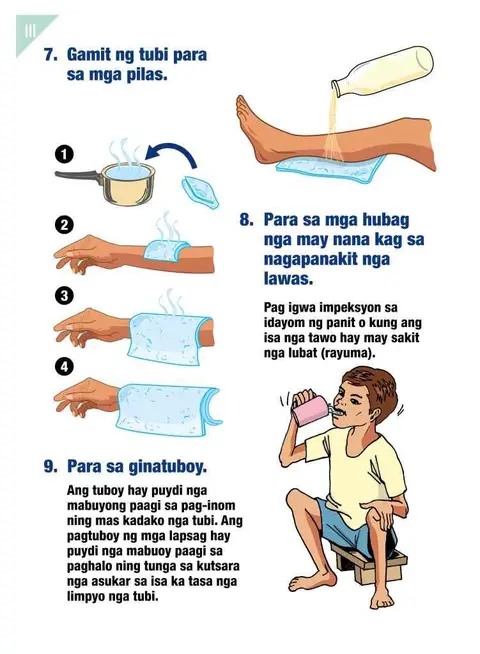 III

7. Gamit ng tubi para sa mga pilas.

1

2

3

4

8. Para sa mga hubag nga may nana kag sa nagapanakit nga lawas.

Pag igwa impeksyon sa idayom ng panit o kung ang isa nga tawo hay may sakit nga lubat (rayuma).

9. Para sa ginatuboy.

Ang tuboy hay puydi nga mabuyong paagi sa pag-inom ning mas kadako nga tubi. Ang pagtuboy ng mga lapsag hay puydi nga mabuoy paagi sa paghalo ning tunga sa kutsara nga asukar sa isa ka tasa nga limpyo nga tubi.