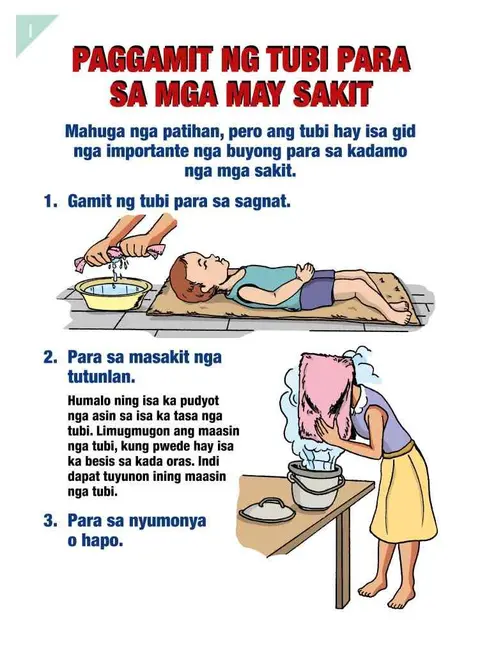 1

PAGGAMIT NG TUBI PARA SA MGA MAY SAKIT

Mahuga nga patihan, pero ang tubi hay isa gid nga importante nga buyong para sa kadamo nga mga sakit.

1. Gamit ng tubi para sa sagnat.

2. Para sa masakit nga tutunlan.

Humalo ning isa ka pudyot nga asin sa isa ka tasa nga tubi. Limugmugon ang maasin nga tubi, kung pwede hay isa ka besis sa kada oras. Indi dapat tuyunon ining maasin nga tubi.

3. Para sa nyumonya o hapo.